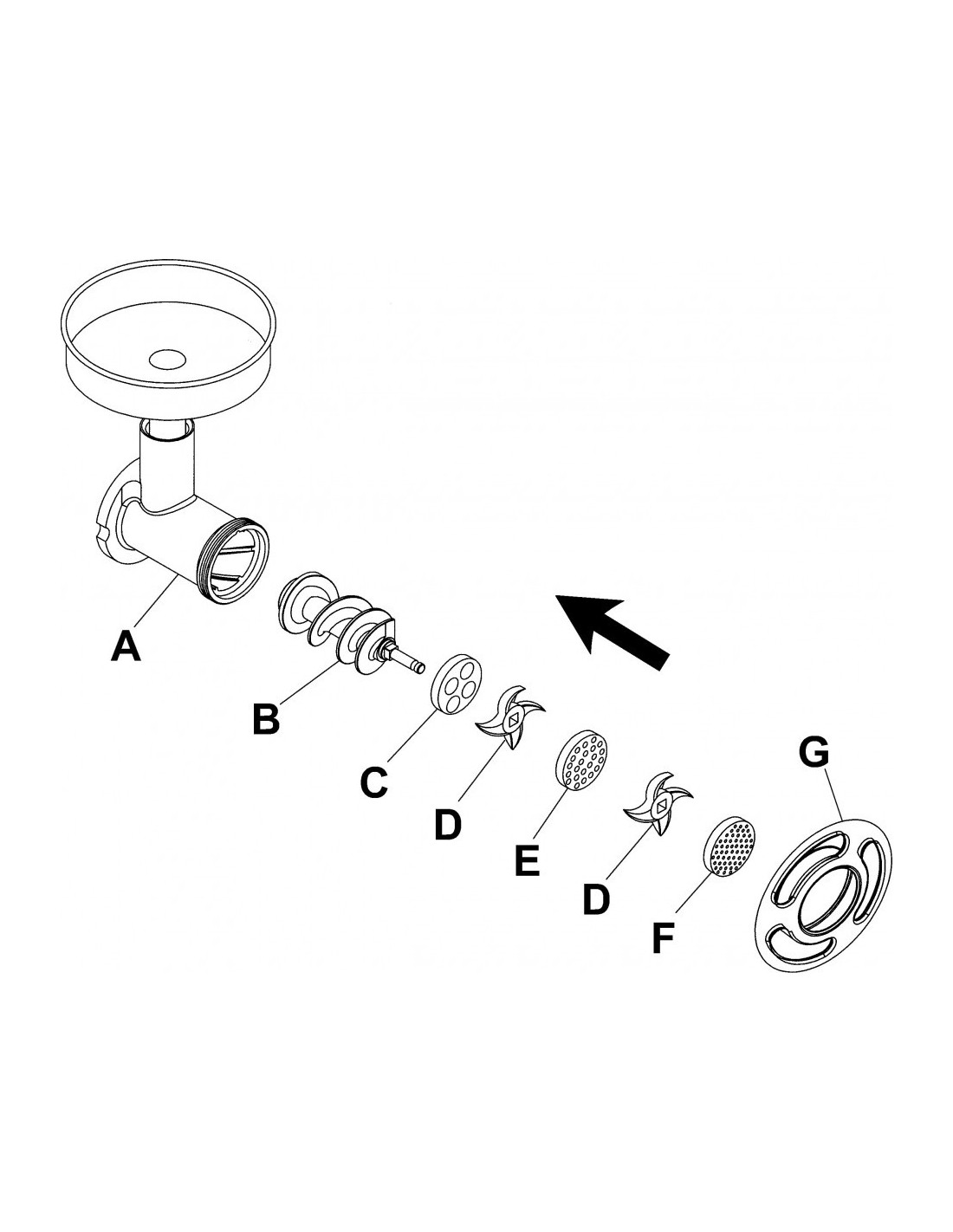 A
B
C
D
E
D
F
G