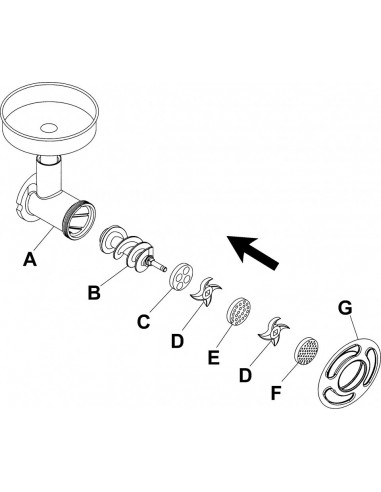 A

B

C

D

E

D

F

G