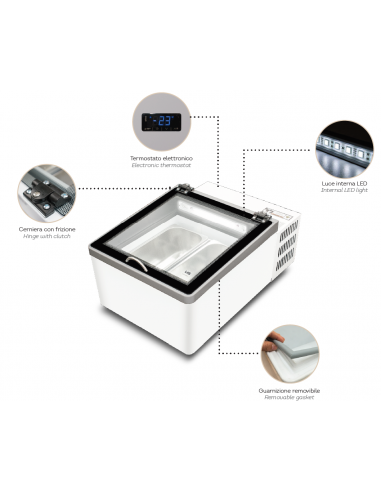 -23

Termostato elettronico
Electronic thermostat

Luce interna LED
Internal LED light

Cerniera con frizione
Hinge with clutch

Guarnizione removibile
Removable gasket