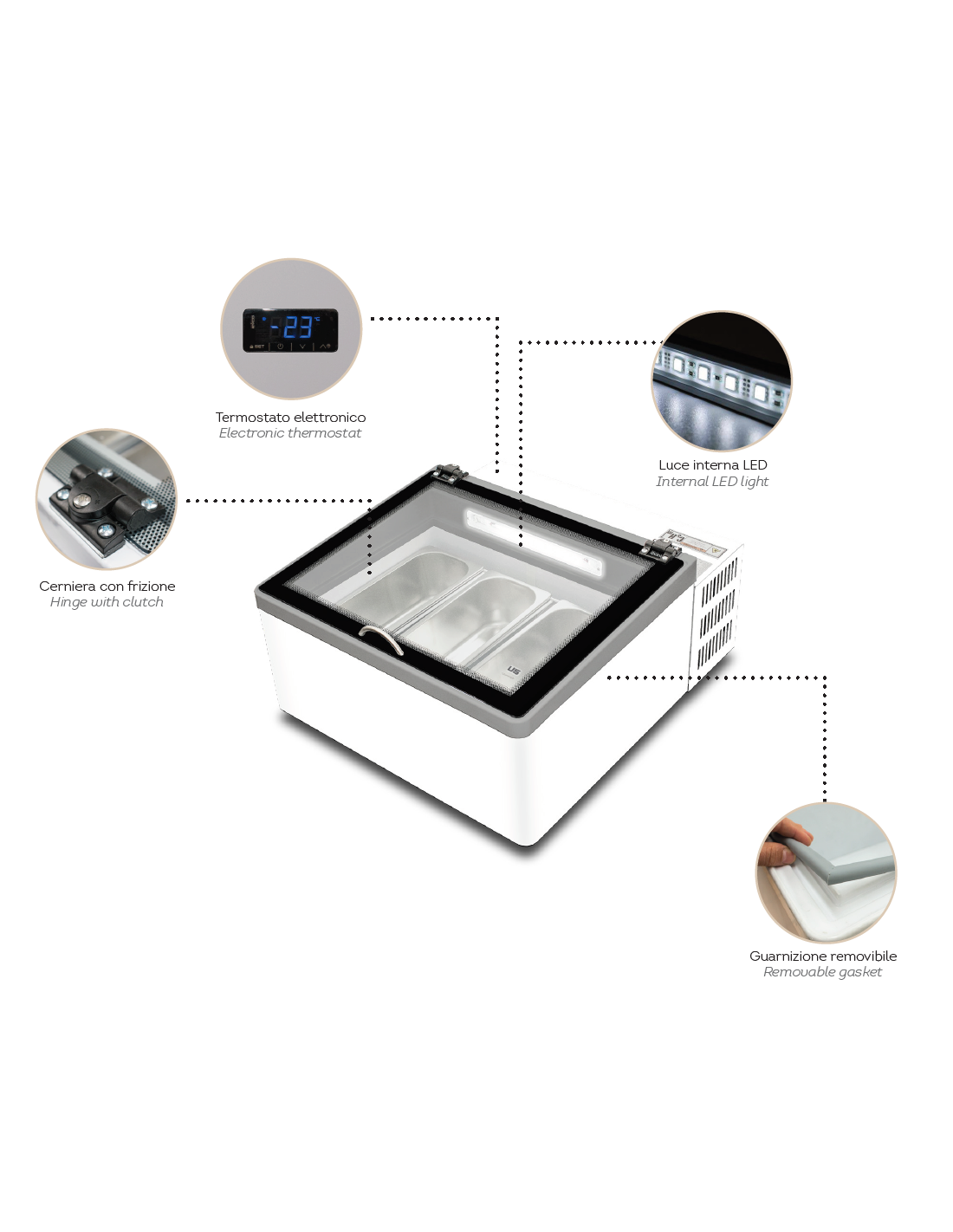 -23 °C
SET

Termostato elettronico
Electronic thermostat

Luce interna LED
Internal LED light

Cerniera con frizione
Hinge with clutch

Guarnizione removibile
Removable gasket