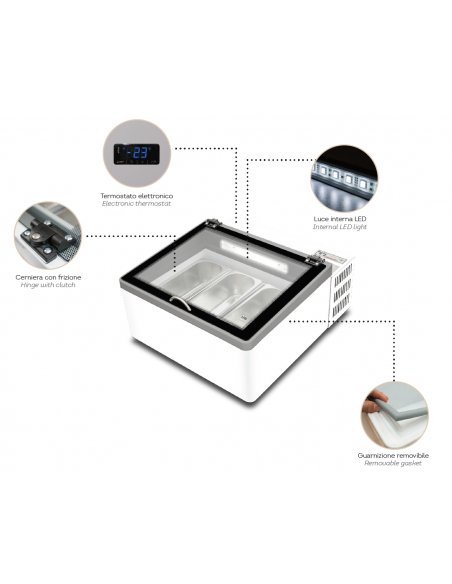 -23°

Termostato elettronico
Electronic thermostat

Luce interna LED
Internal LED light

Cerniera con frizione
Hinge with clutch

Guarnizione removibile
Removable gasket