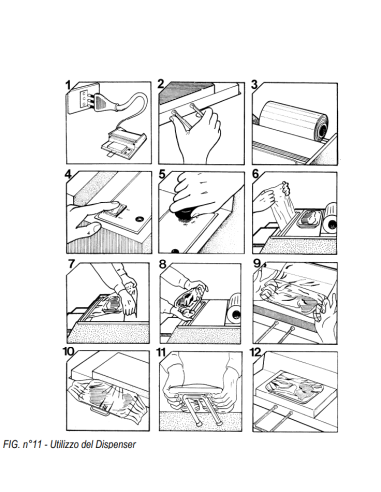 1
2
3
4
5
6
7
8
9
10
11
12
FIG. n°11 - Utilizzo del Dispenser